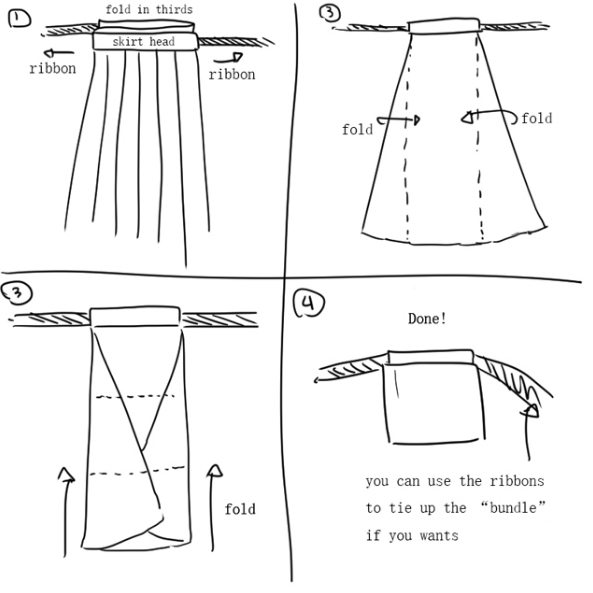 1

fold in thirds

skirt head

ribbon

ribbon

3

fold

fold

3

fold

4

Done!

you can use the ribbons to tie up the "bundle" if you wants